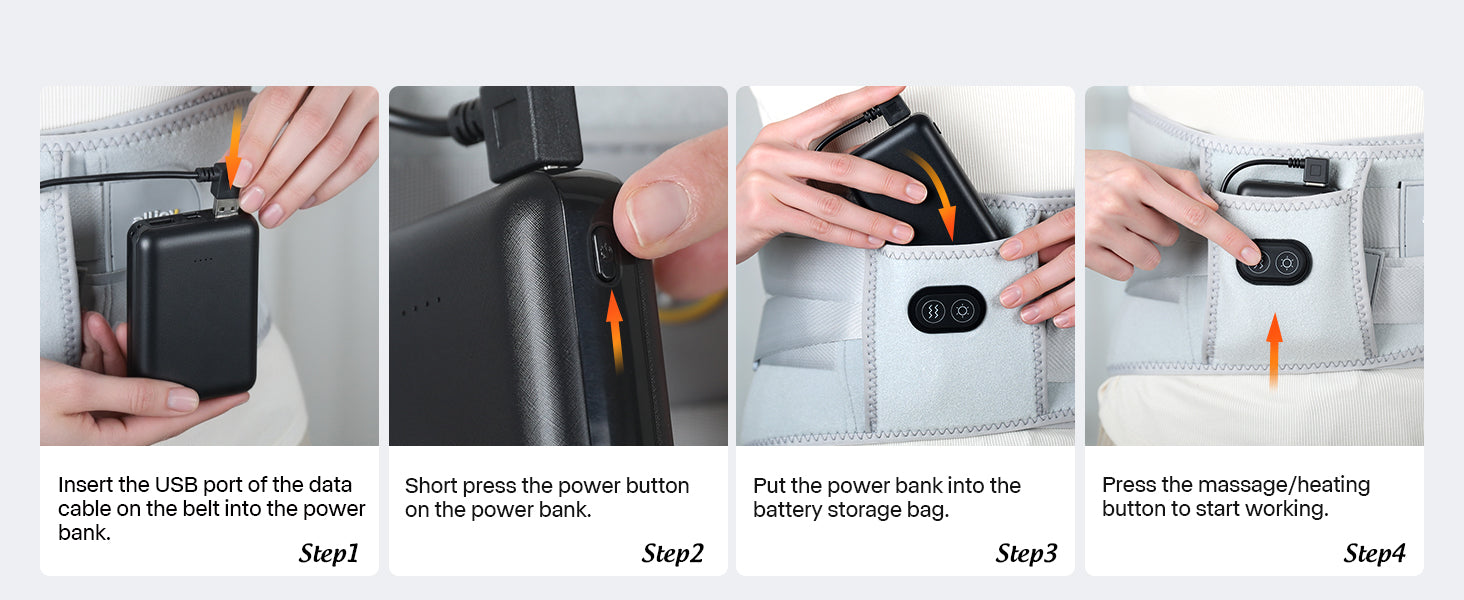 Insert the USB port of the data cable on the belt into the power bank.

Step1

Short press the power button on the power bank.

Step2

Put the power bank into the battery storage bag.

Step3

Press the massage/heating button to start working.

Step4