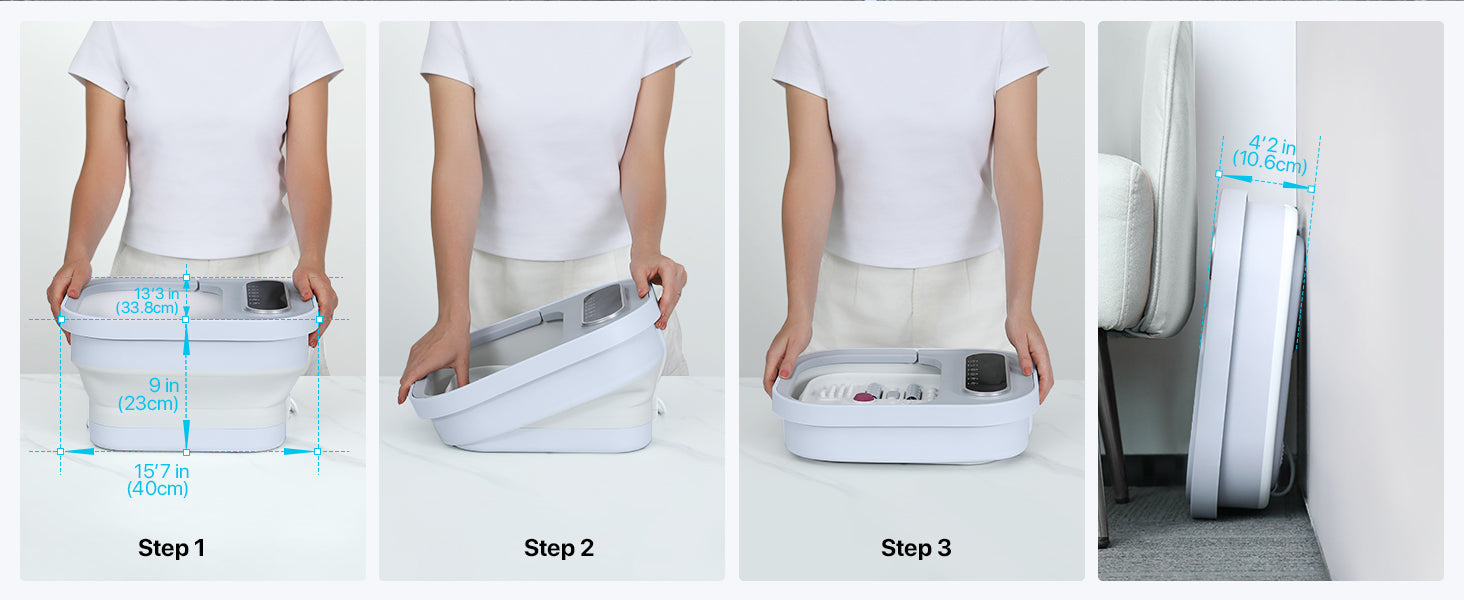 13'3 in
(33.8cm)

9 in
(23cm)

15'7 in
(40cm)

Step 1

Step 2

Step 3

4'2 in
(10.6cm)