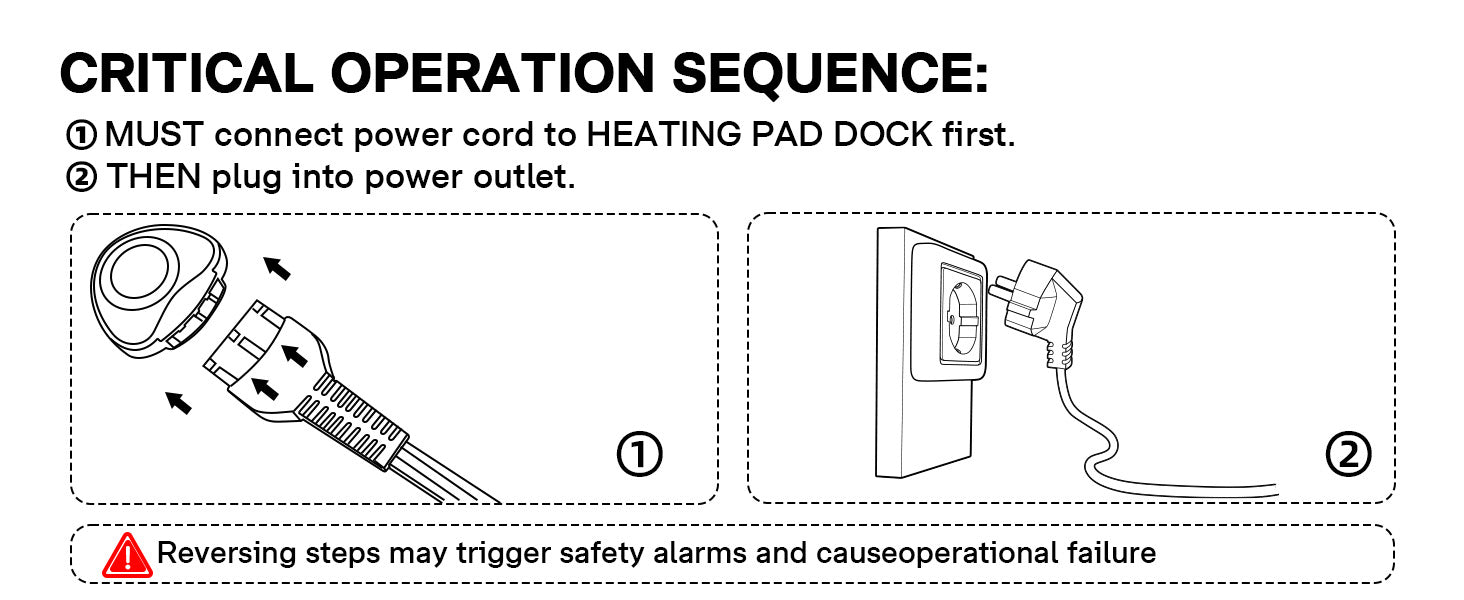 CRITICAL OPERATION SEQUENCE:

① MUST connect power cord to HEATING PAD DOCK first.
② THEN plug into power outlet.

①

②

Reversing steps may trigger safety alarms and causeoperational failure